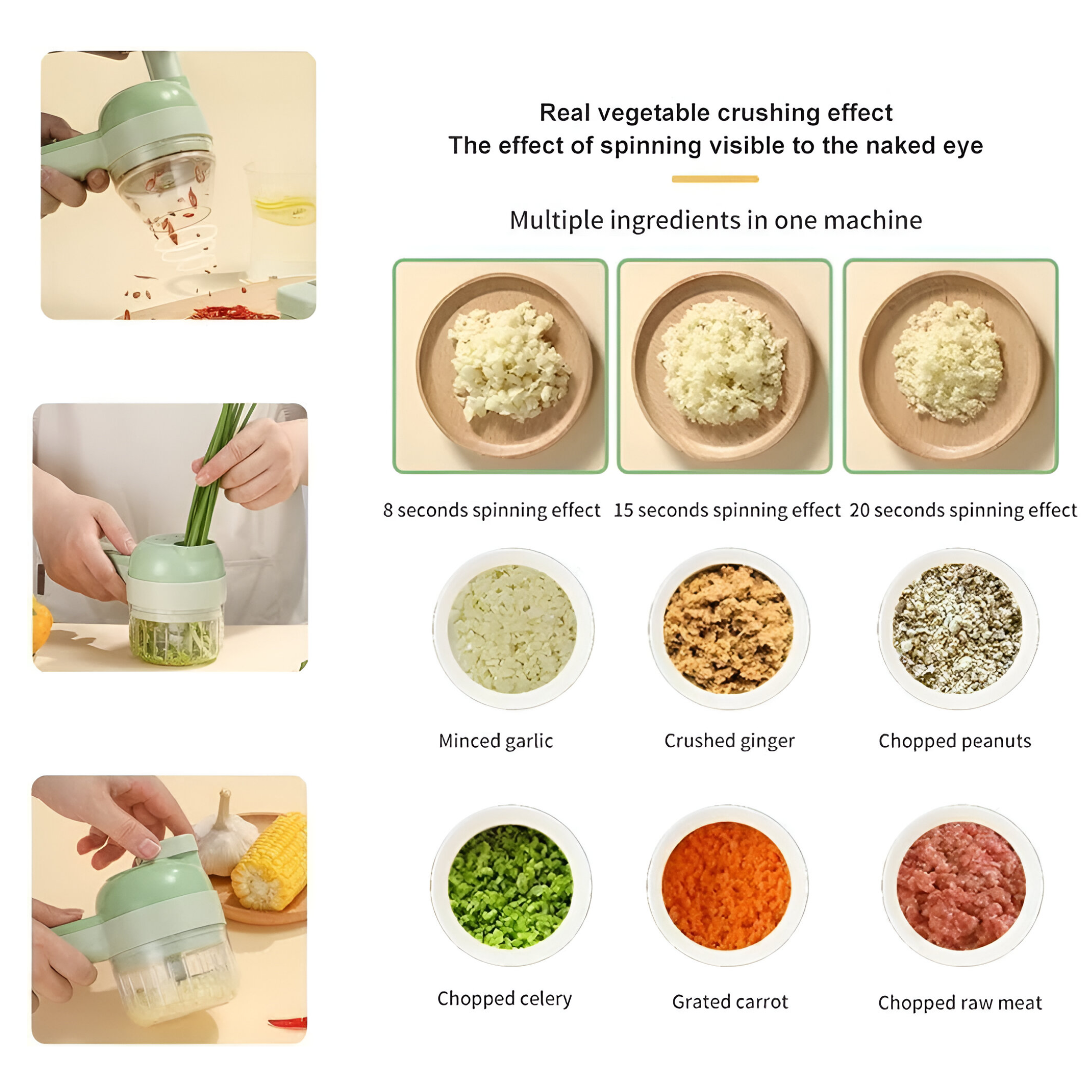 Real vegetable crushing effect
The effect of spinning visible to the naked eye

Multiple ingredients in one machine

8 seconds spinning effect 15 seconds spinning effect 20 seconds spinning effect

Minced garlic Crushed ginger Chopped peanuts

Chopped celery Grated carrot Chopped raw meat