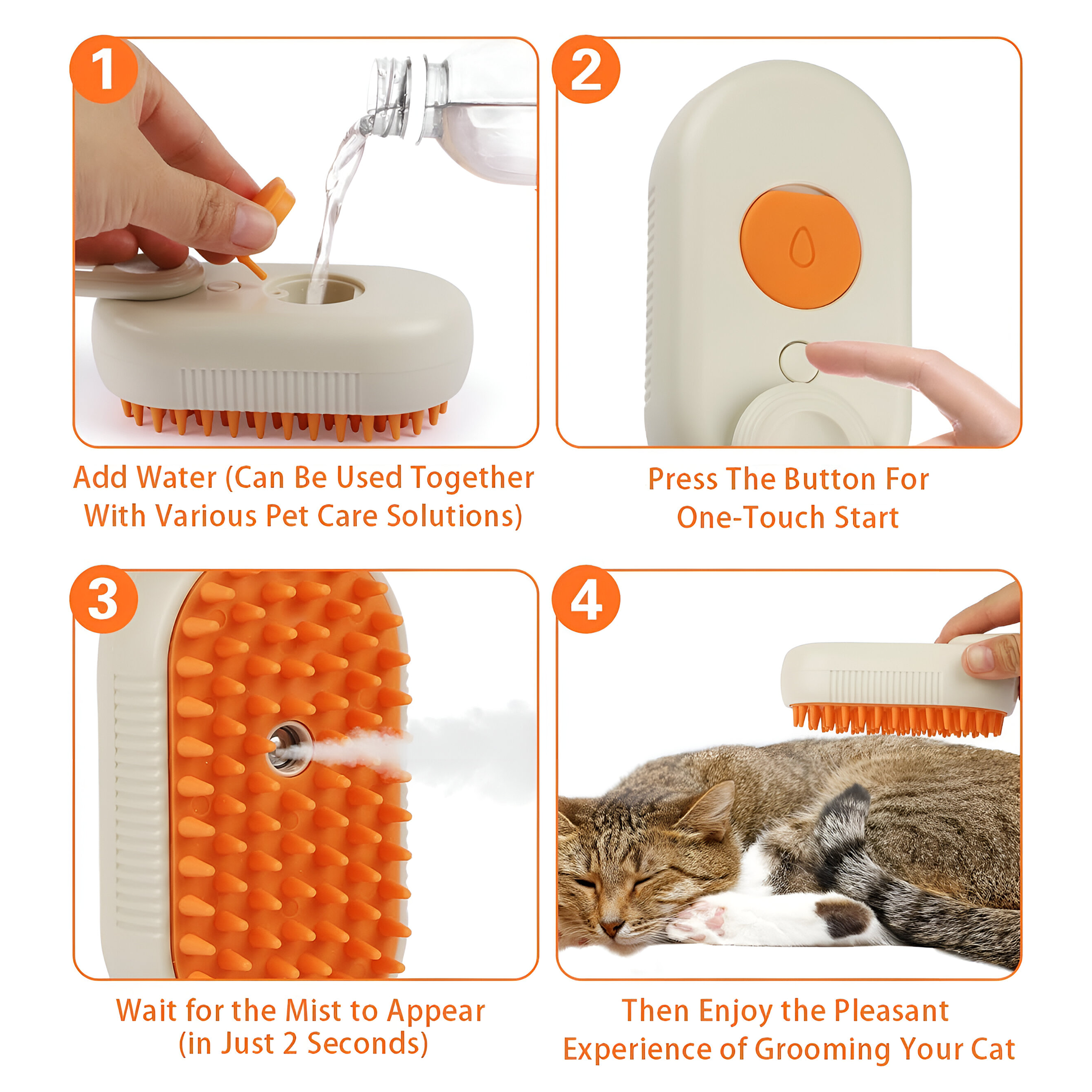 1

Add Water (Can Be Used Together With Various Pet Care Solutions)

2

Press The Button For One-Touch Start

3

Wait for the Mist to Appear (in Just 2 Seconds)

4

Then Enjoy the Pleasant Experience of Grooming Your Cat