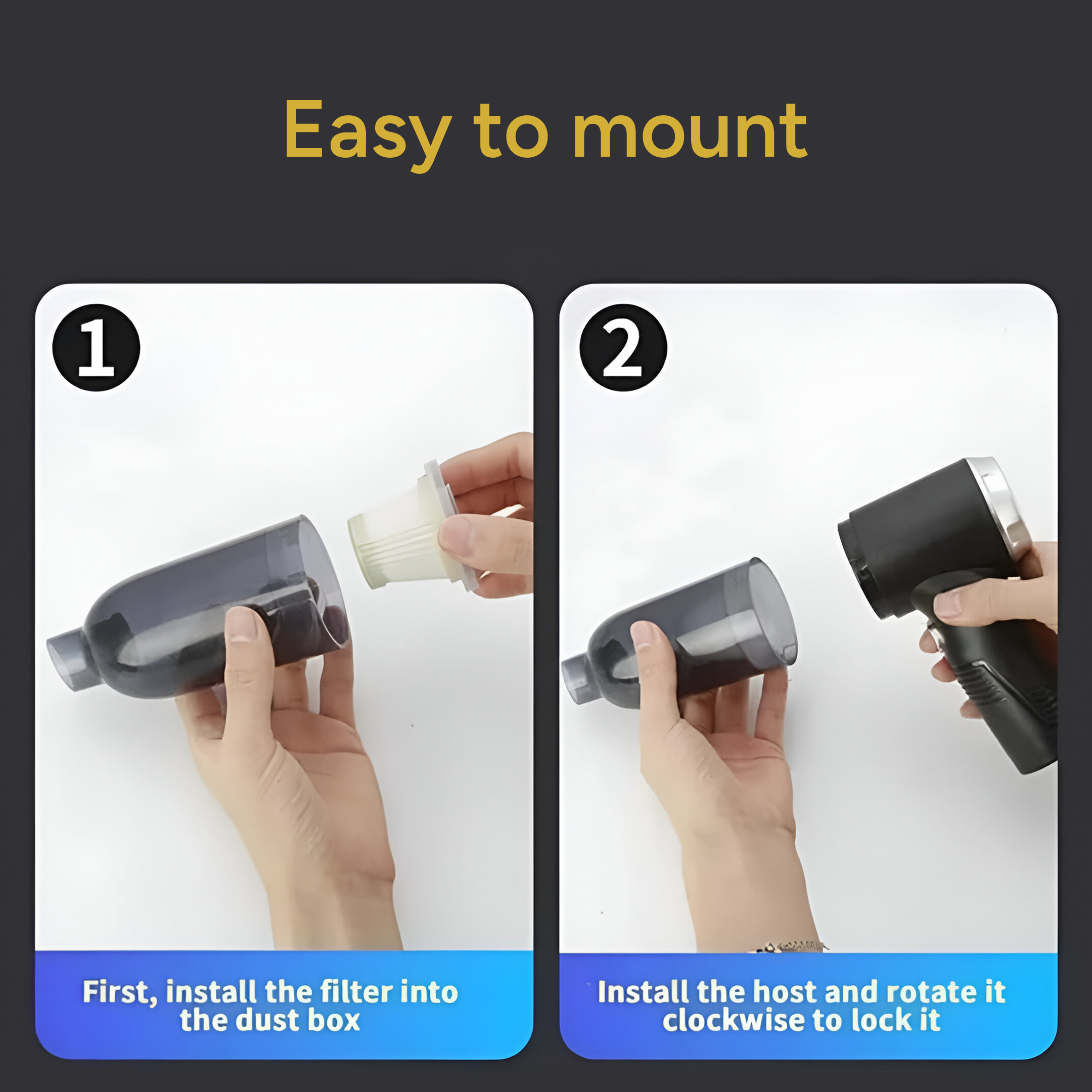 Easy to mount

1

First, install the filter into the dust box

2

Install the host and rotate it clockwise to lock it